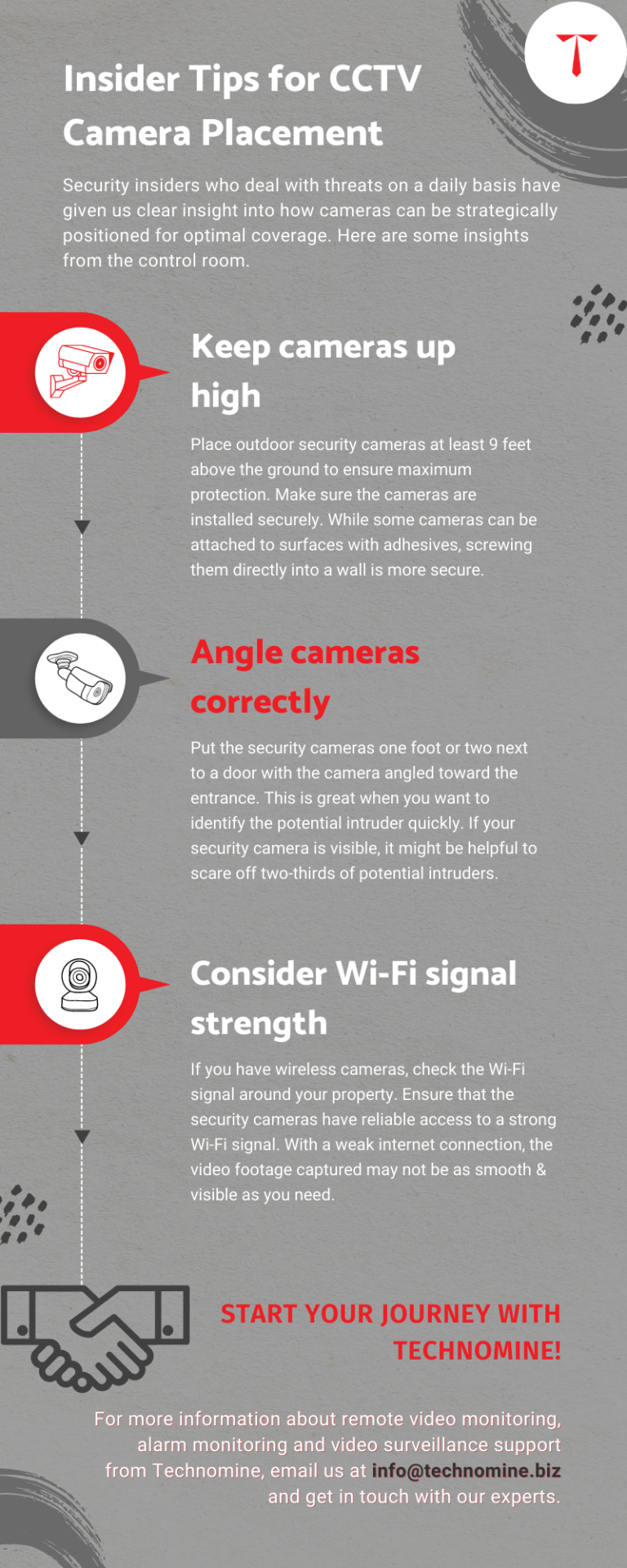 Insider Tips for CCTV Camera Placement

Security insiders who deal with threats on a daily basis have given us clear insight into how cameras can be strategically positioned for optimal coverage. Here are some insights from the control room.

Keep cameras up high

Place outdoor security cameras at least 9 feet above the ground to ensure maximum protection. Make sure the cameras are installed securely. While some cameras can be attached to surfaces with adhesives, screwing them directly into a wall is more secure.

Angle cameras correctly

Put the security cameras one foot or two next to a door with the camera angled toward the entrance. This is great when you want to identify the potential intruder quickly. If your security camera is visible, it might be helpful to scare off two-thirds of potential intruders.

Consider Wi-Fi signal strength

If you have wireless cameras, check the Wi-Fi signal around your property. Ensure that the security cameras have reliable access to a strong Wi-Fi signal. With a weak internet connection, the video footage captured may not be as smooth & visible as you need.

START YOUR JOURNEY WITH TECHNOMINE!

For more information about remote video monitoring, alarm monitoring and video surveillance support from Technomine, email us at info@technomine.biz and get in touch with our experts.