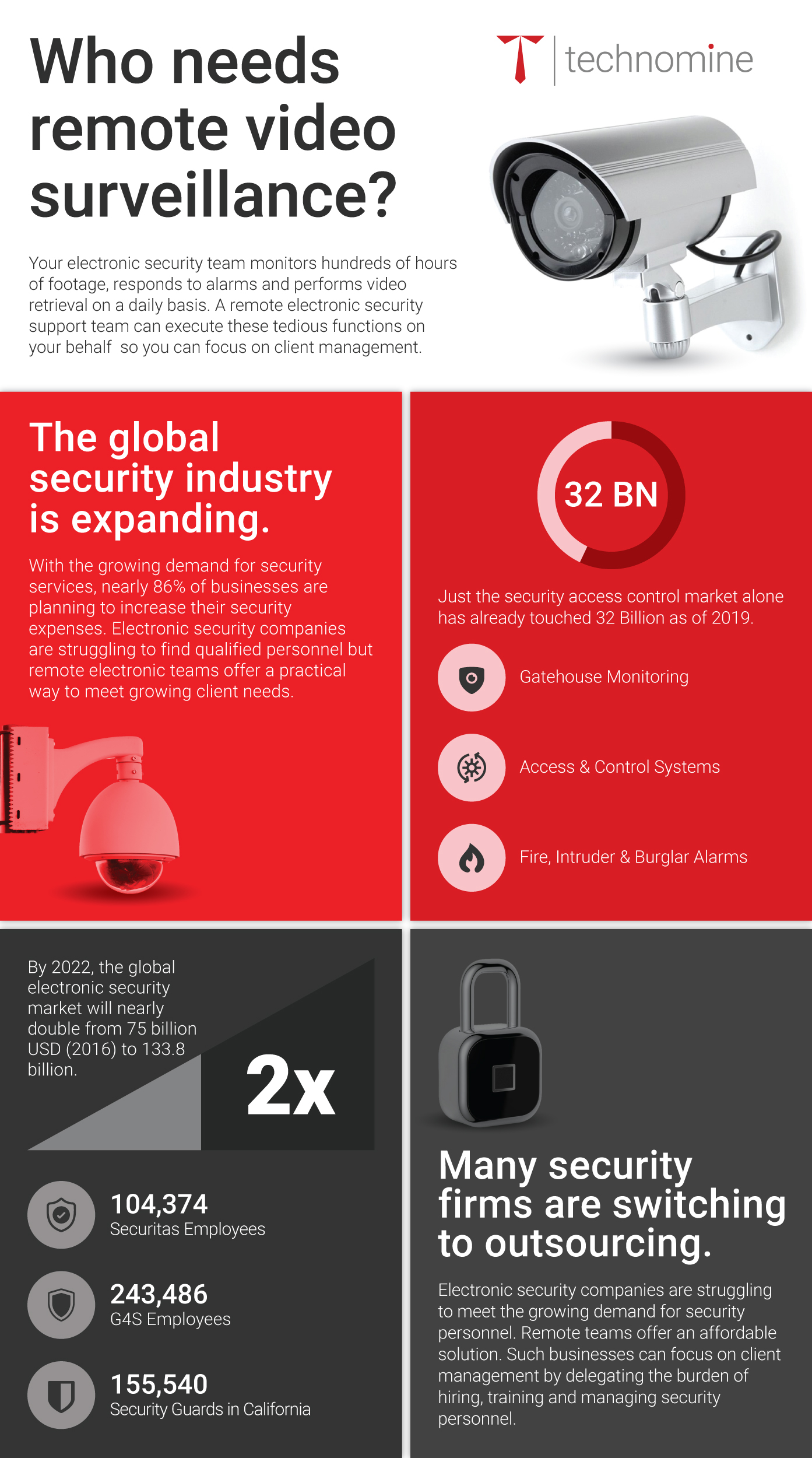 Who needs remote video surveillance?

technomine

Your electronic security team monitors hundreds of hours of footage, responds to alarms and performs video retrieval on a daily basis. A remote electronic security support team can execute these tedious functions on your behalf  so you can focus on client management.

The global security industry is expanding.

With the growing demand for security services, nearly 86% of businesses are planning to increase their security expenses. Electronic security companies are struggling to find qualified personnel but remote electronic teams offer a practical way to meet growing client needs.

32 BN

Just the security access control market alone has already touched 32 Billion as of 2019.

Gatehouse Monitoring

Access & Control Systems

Fire, Intruder & Burglar Alarms

By 2022, the global electronic security market will nearly double from 75 billion USD (2016) to 133.8 billion.

2x

104,374
Securitas Employees

243,486
G4S Employees

155,540
Security Guards in California

Many security firms are switching to outsourcing.

Electronic security companies are struggling to meet the growing demand for security personnel. Remote teams offer an affordable solution. Such businesses can focus on client management by delegating the burden of hiring, training and managing security personnel.